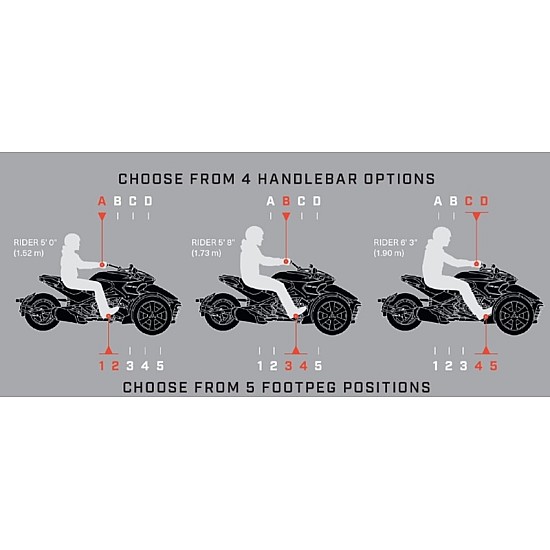 CHOOSE FROM 4 HANDLEBAR OPTIONS

A B C D

RIDER 5' 0"
(1.52 m)

1 2 3 4 5

A B C D

RIDER 5' 8"
(1.73 m)

1 2 3 4 5

A B C D

RIDER 6' 3"
(1.90 m)

1 2 3 4 5

CHOOSE FROM 5 FOOTPEG POSITIONS